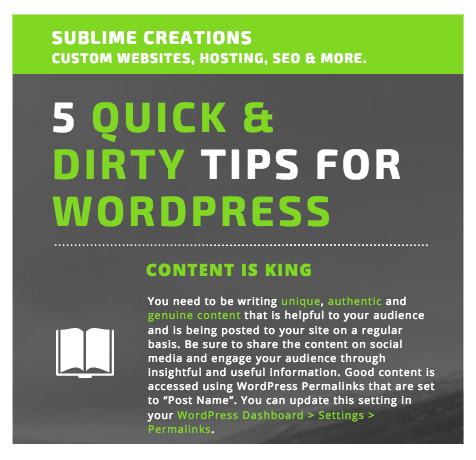 SUBLIME CREATIONS
CUSTOM WEBSITES, HOSTING, SEO & MORE.

5 QUICK & DIRTY TIPS FOR WORDPRESS

CONTENT IS KING

You need to be writing unique, authentic and genuine content that is helpful to your audience and is being posted to your site on a regular basis. Be sure to share the content on social media and engage your audience through insightful and useful information. Good content is accessed using WordPress Permalinks that are set to “Post Name”. You can update this setting in your WordPress Dashboard > Settings > Permalinks.